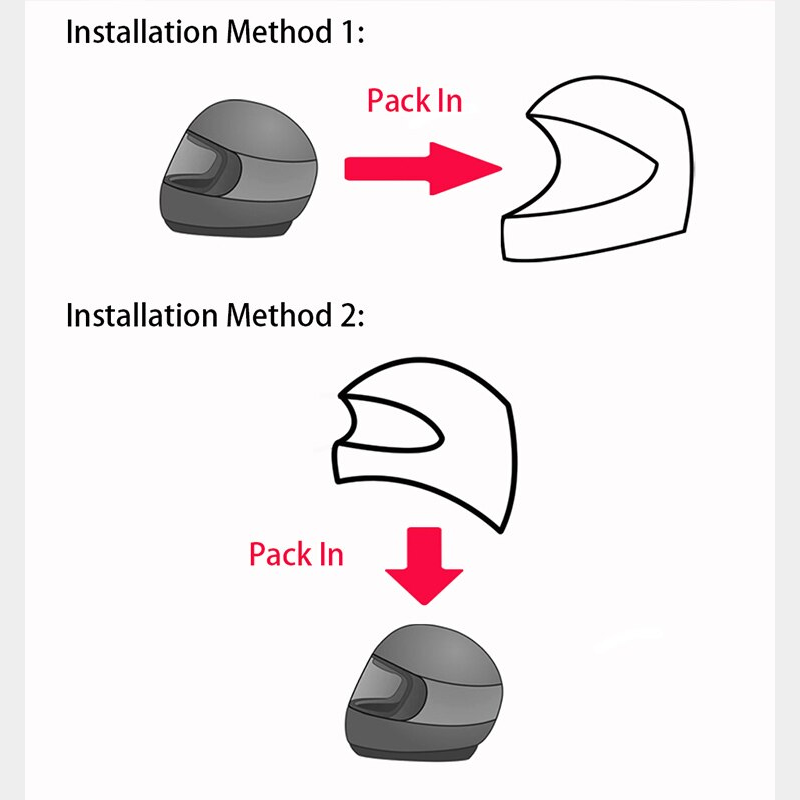 Installation Method 1:

Pack In

Installation Method 2:

Pack In