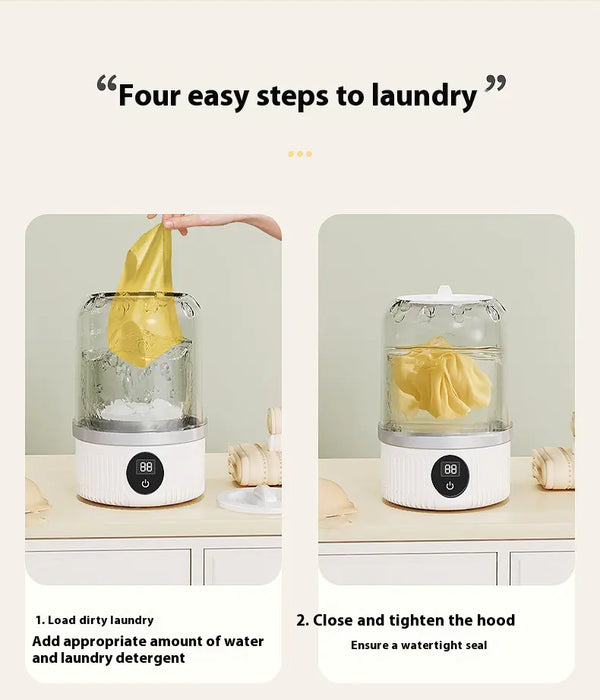 “Four easy steps to laundry”

88

88

1. Load dirty laundry

Add appropriate amount of water and laundry detergent

2. Close and tighten the hood

Ensure a watertight seal