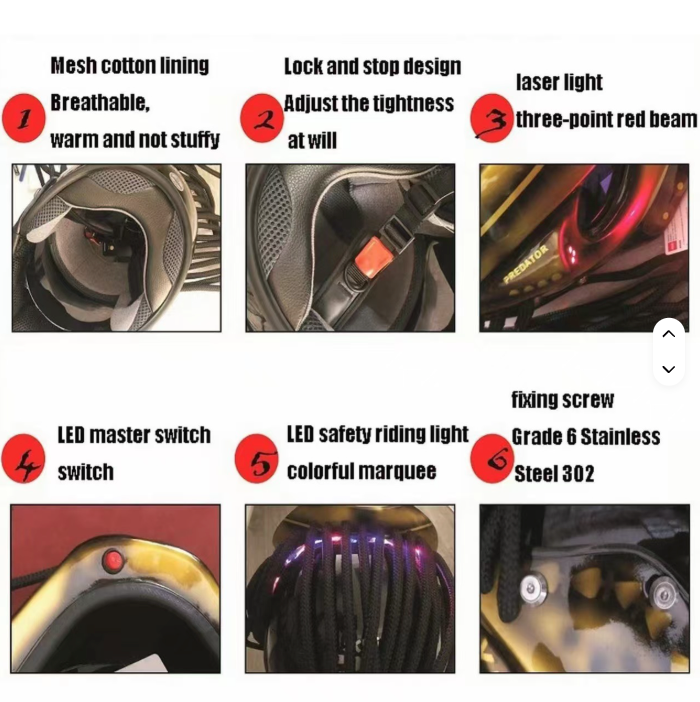 1 Mesh cotton lining
Breathable,
warm and not stuffy

2 Lock and stop design
Adjust the tightness
at will

3 laser light
three-point red beam

PREDATOR

4 LED master switch
switch

5 LED safety riding light
colorful marquee

6 fixing screw
Grade 6 Stainless
Steel 302